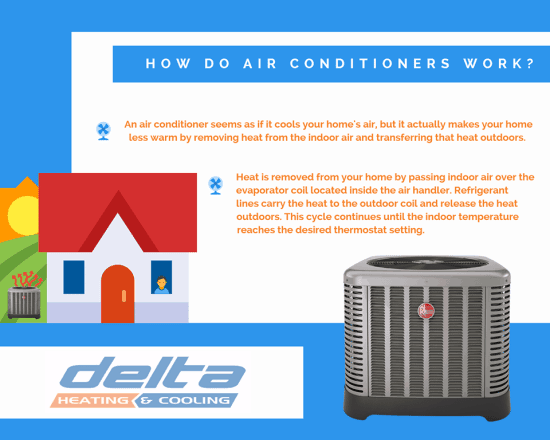 HOW DO AIR CONDITIONERS WORK?

An air conditioner seems as if it cools your home's air, but it actually makes your home less warm by removing heat from the indoor air and transferring that heat outdoors.

Heat is removed from your home by passing indoor air over the evaporator coil located inside the air handler. Refrigerant lines carry the heat to the outdoor coil and release the heat outdoors. This cycle continues until the indoor temperature reaches the desired thermostat setting.

delta
HEATING & COOLING